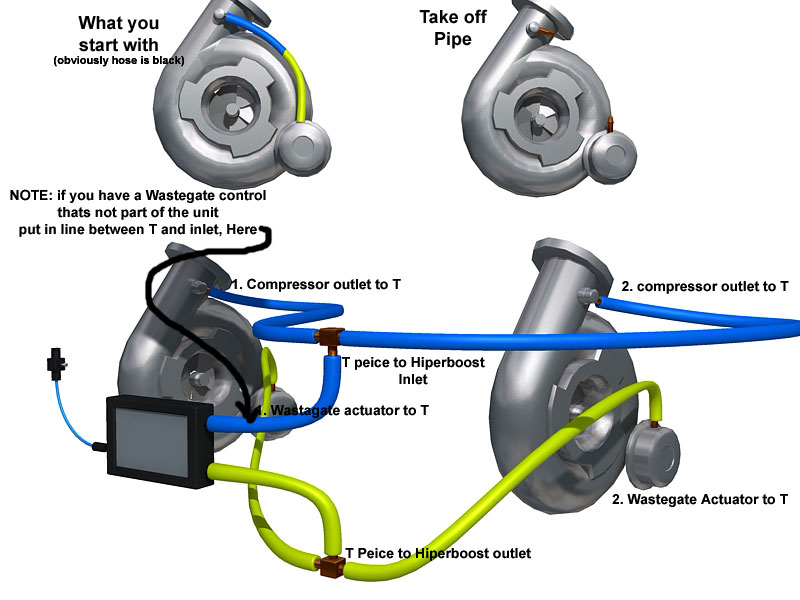 What you start with
(obviously hose is black)

Take off Pipe

NOTE: if you have a Wastegate control thats not part of the unit put in line between T and inlet, Here

1. Compressor outlet to T

2. compressor outlet to T

T peice to Hiperboost Inlet

1. Wastegate actuator to T

2. Wastegate Actuator to T

T Peice to Hiperboost outlet